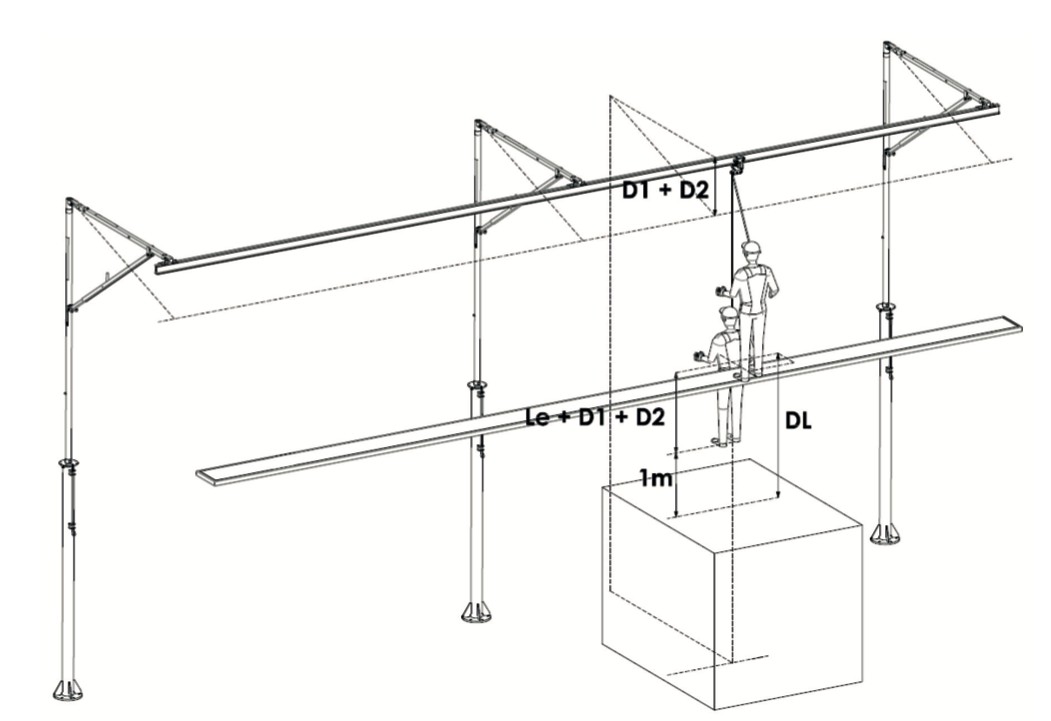 D1 + D2

Le + D1 + D2

DL

1m